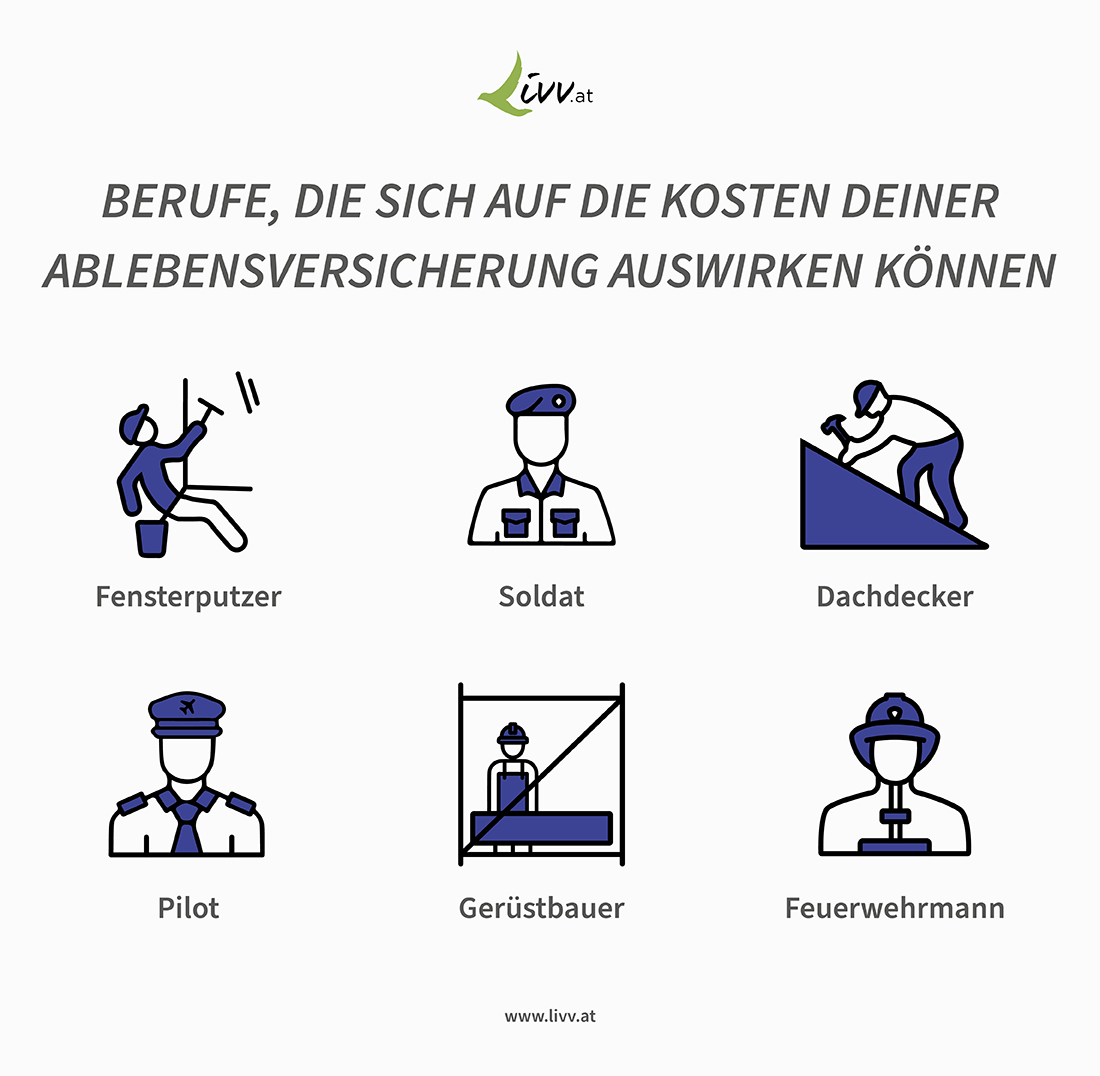 Livv.at

BERUFE, DIE SICH AUF DIE KOSTEN DEINER ABLEBENSVERSICHERUNG AUSWIRKEN KÖNNEN

Fensterputzer

Soldat

Dachdecker

Pilot

Gerüstbauer

Feuerwehrmann

www.livv.at